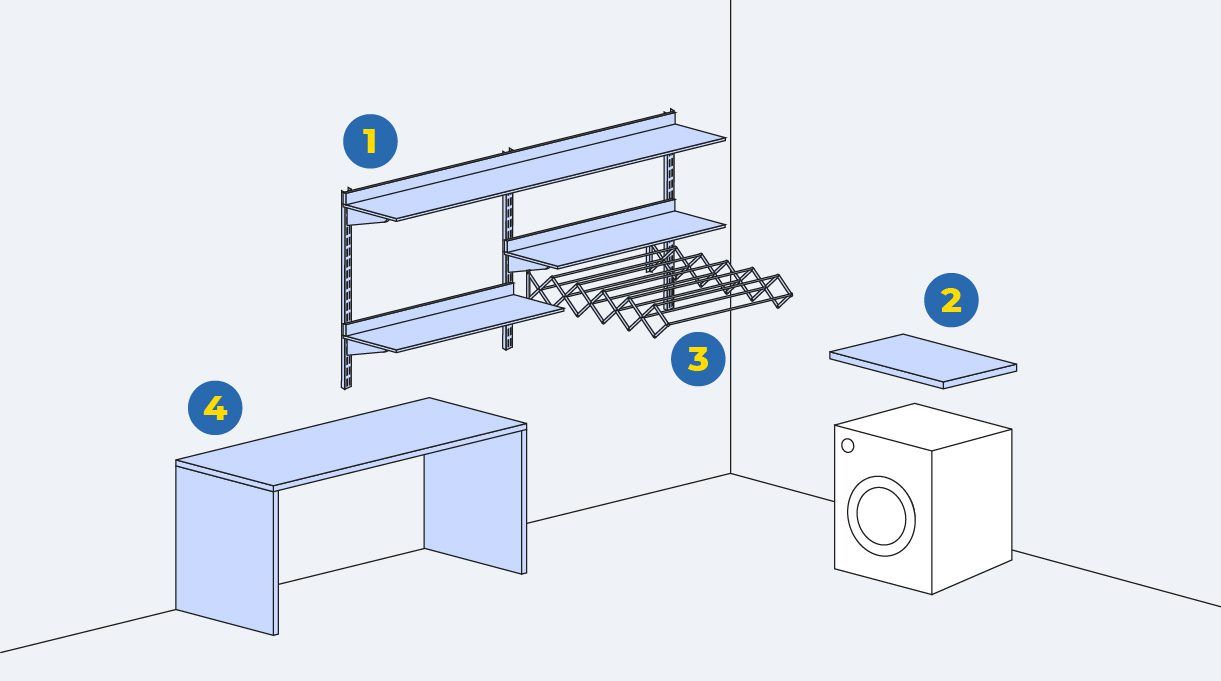 1
2
3
4