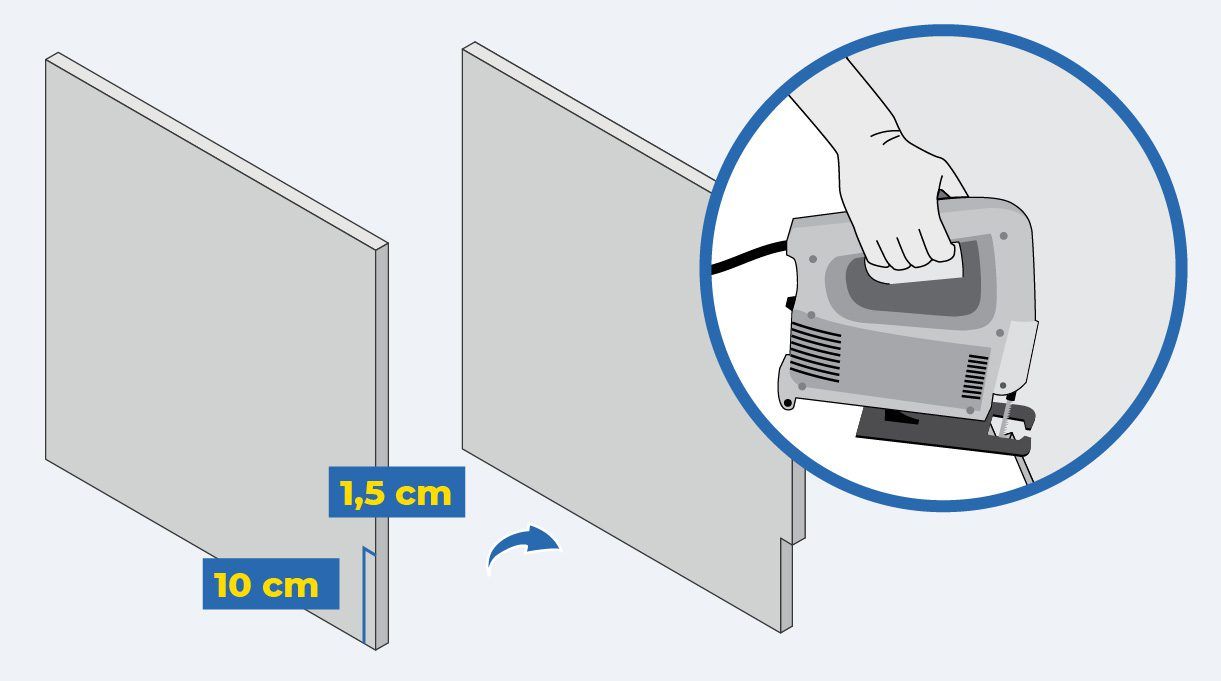 1,5 cm

10 cm