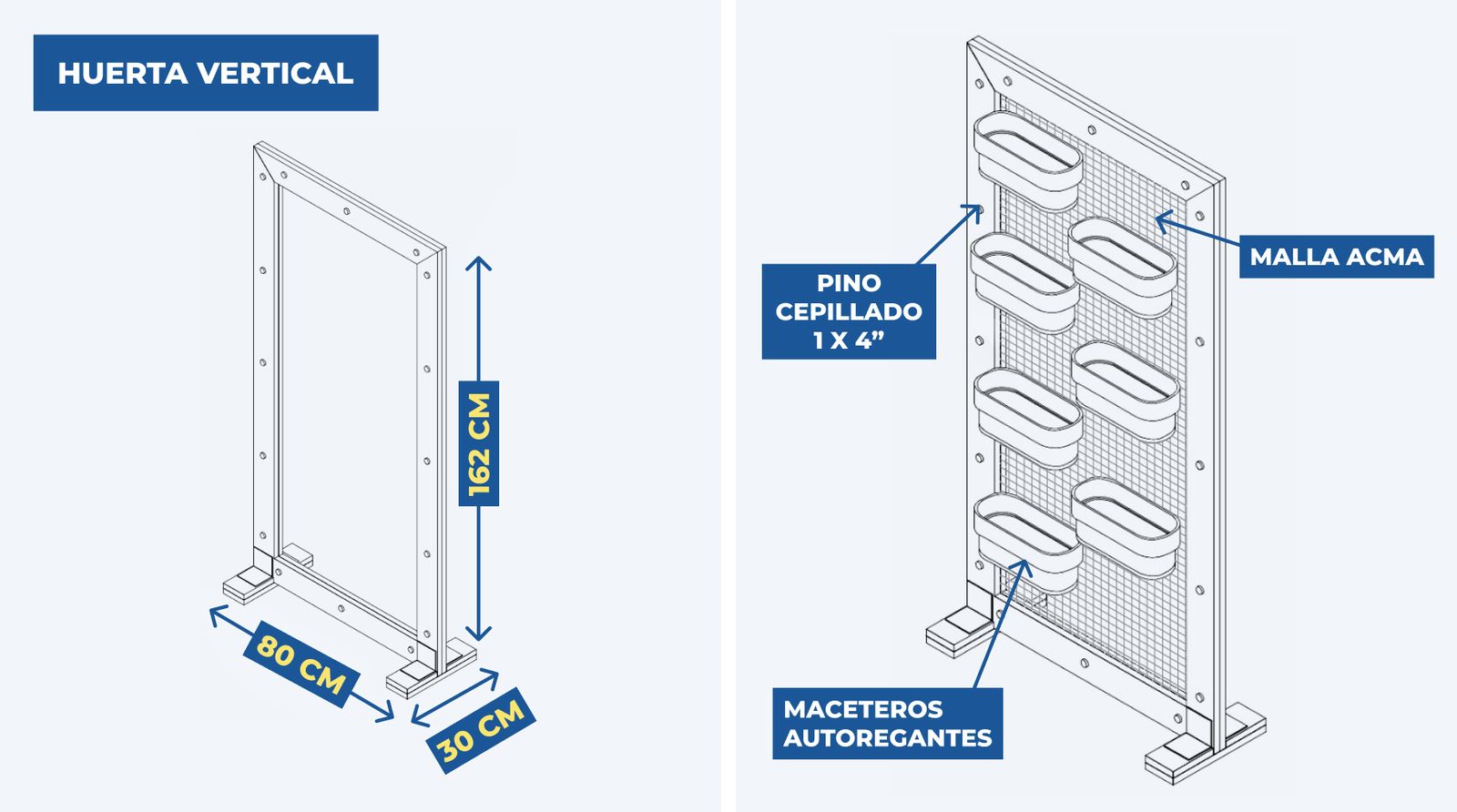 HUERTA VERTICAL

162 CM

80 CM

30 CM

PINO CEPILLADO 1 X 4”

MALLA ACMA

MACETEROS AUTOREGANTES